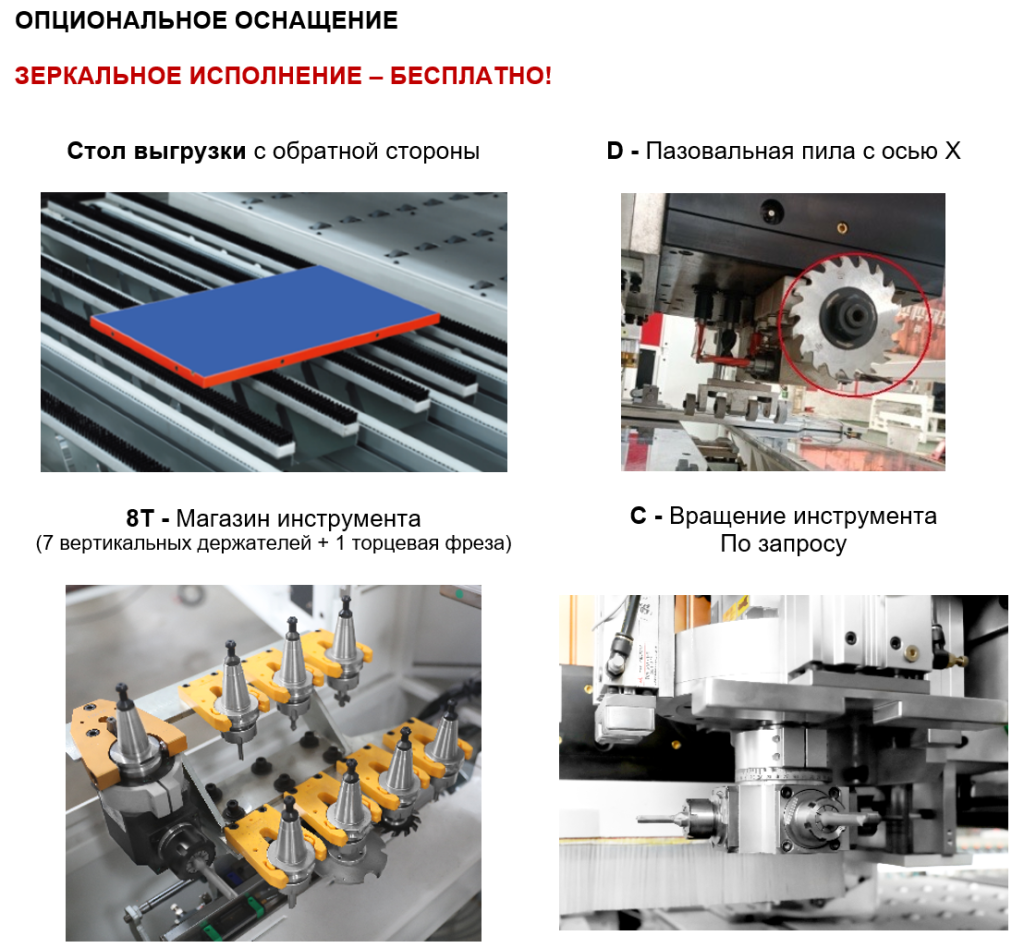 ОПЦИОНАЛЬНОЕ ОСНАЩЕНИЕ

ЗЕРКАЛЬНОЕ ИСПОЛНЕНИЕ – БЕСПЛАТНО!

Стол выгрузки с обратной стороны

D - Пазовальная пила с осью X

8T - Магазин инструмента
(7 вертикальных держателей + 1 торцевая фреза)

C - Вращение инструмента
По запросу