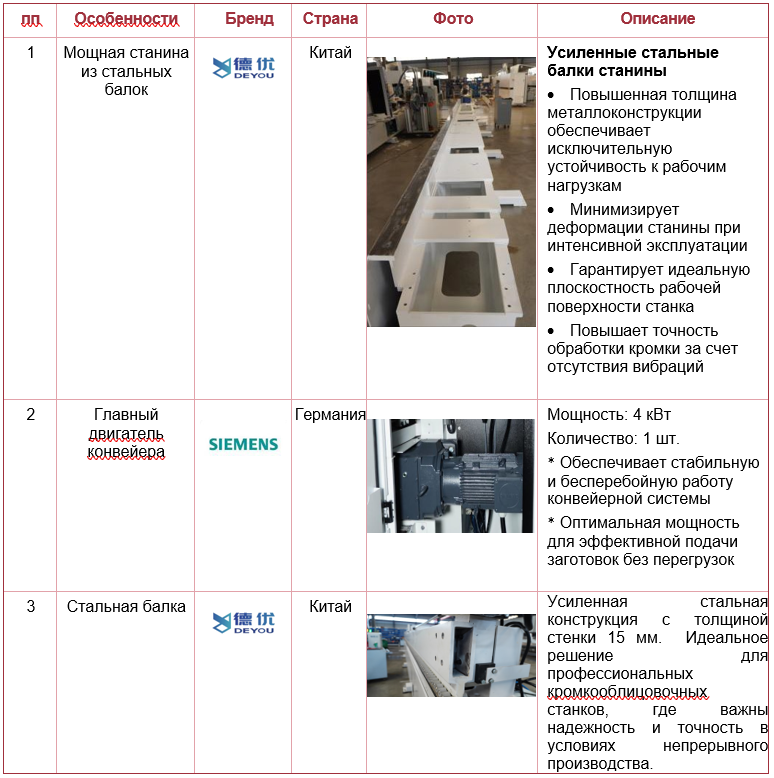 | пп | Особенности | Бренд | Страна | Фото | Описание |
|---|---|---|---|---|---|
| 1 | Мощная станина из стальных балок | 德优 DEYOU | Китай | | **Усиленные стальные балки станины** • Повышенная толщина металлоконструкции обеспечивает исключительную устойчивость к рабочим нагрузкам • Минимизирует деформации станины при интенсивной эксплуатации • Гарантирует идеальную плоскостность рабочей поверхности станка • Повышает точность обработки кромки за счет отсутствия вибраций |
| 2 | Главный двигатель конвейера | SIEMENS | Германия | | Мощность: 4 кВт Количество: 1 шт. * Обеспечивает стабильную и бесперебойную работу конвейерной системы * Оптимальная мощность для эффективной подачи заготовок без перегрузок |
| 3 | Стальная балка | 德优 DEYOU | Китай | | Усиленная стальная конструкция с толщиной стенки 15 мм. Идеальное решение для профессиональных кромкооблицовочных станков, где важны надежность и точность в условиях непрерывного производства. |