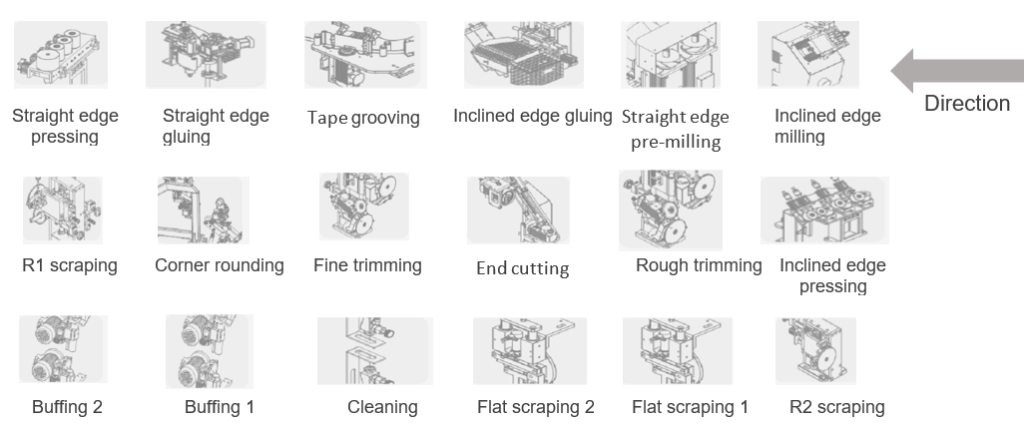 Straight edge pressing

Straight edge gluing

Tape grooving

Inclined edge gluing

Straight edge pre-milling

Inclined edge milling

Direction

R1 scraping

Corner rounding

Fine trimming

End cutting

Rough trimming

Inclined edge pressing

Buffing 2

Buffing 1

Cleaning

Flat scraping 2

Flat scraping 1

R2 scraping