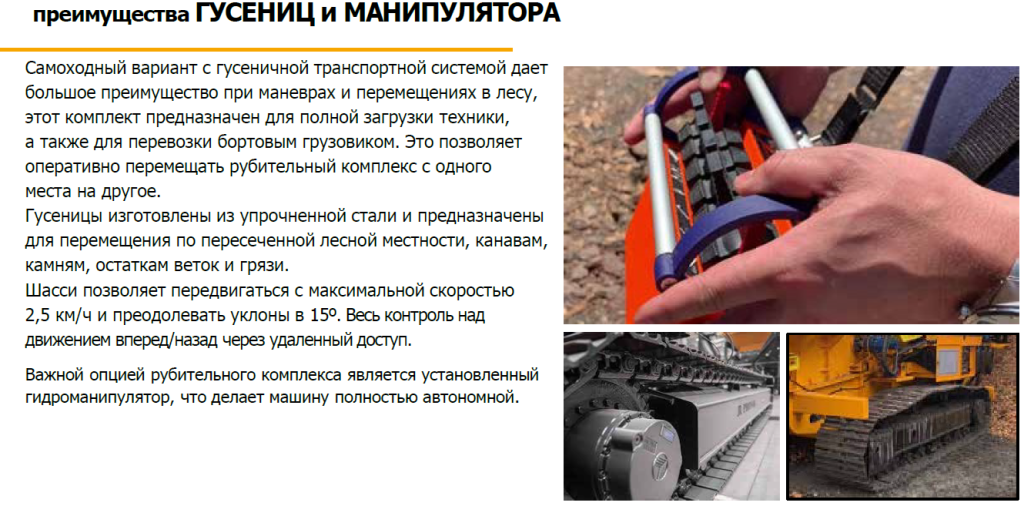 преимущества ГУСЕНИЦ и МАНИПУЛЯТОРА

Самоходный вариант с гусеничной транспортной системой дает большое преимущество при маневрах и перемещениях в лесу, этот комплект предназначен для полной загрузки техники, а также для перевозки бортовым грузовиком. Это позволяет оперативно перемещать рубительный комплекс с одного места на другое.
Гусеницы изготовлены из упрочненной стали и предназначены для перемещения по пересеченной лесной местности, канавам, камням, остаткам веток и грязи.
Шасси позволяет передвигаться с максимальной скоростью 2,5 км/ч и преодолевать уклоны в 15º. Весь контроль над движением вперед/назад через удаленный доступ.

Важной опцией рубительного комплекса является установленный гидроманипулятор, что делает машину полностью автономной.