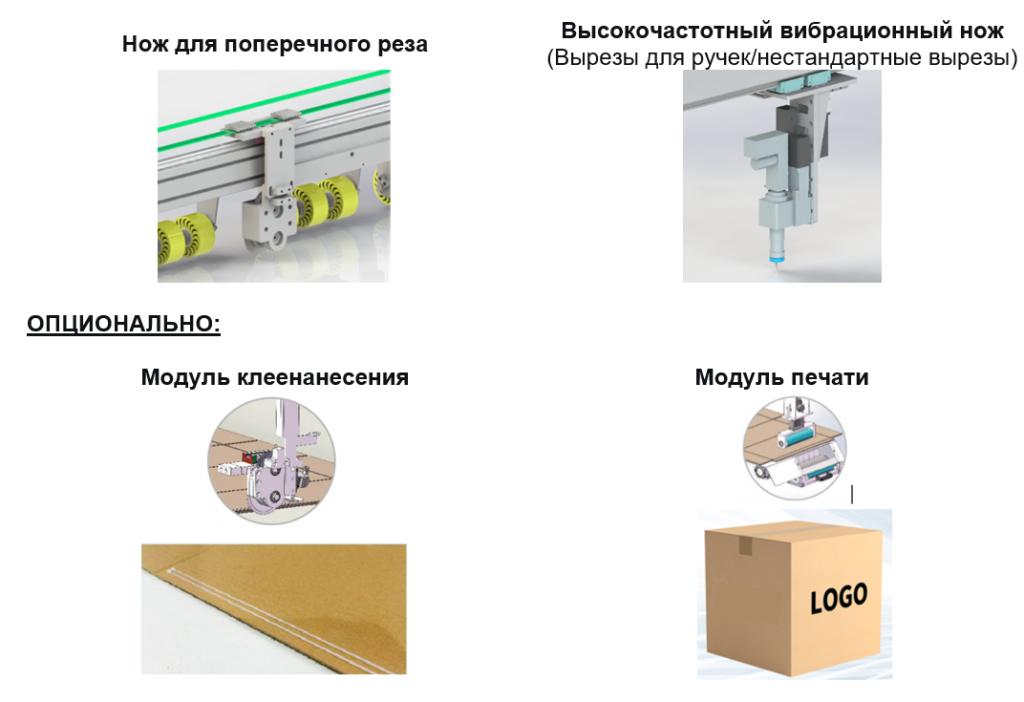 Нож для поперечного реза

Высокочастотный вибрационный нож
(Вырезы для ручек/нестандартные вырезы)

ОПЦИОНАЛЬНО:

Модуль клеенанесения

Модуль печати

LOGO