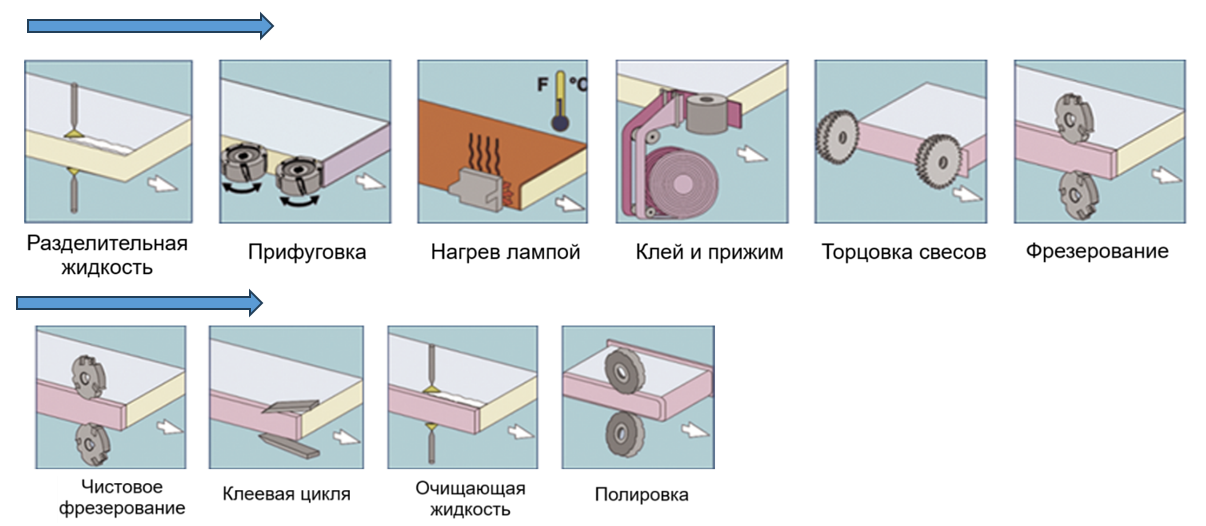 F °C

Разделительная жидкость

Прифуговка

Нагрев лампой

Клей и прижим

Торцовка свесов

Фрезерование

Чистовое фрезерование

Клеевая цикля

Очищающая жидкость

Полировка